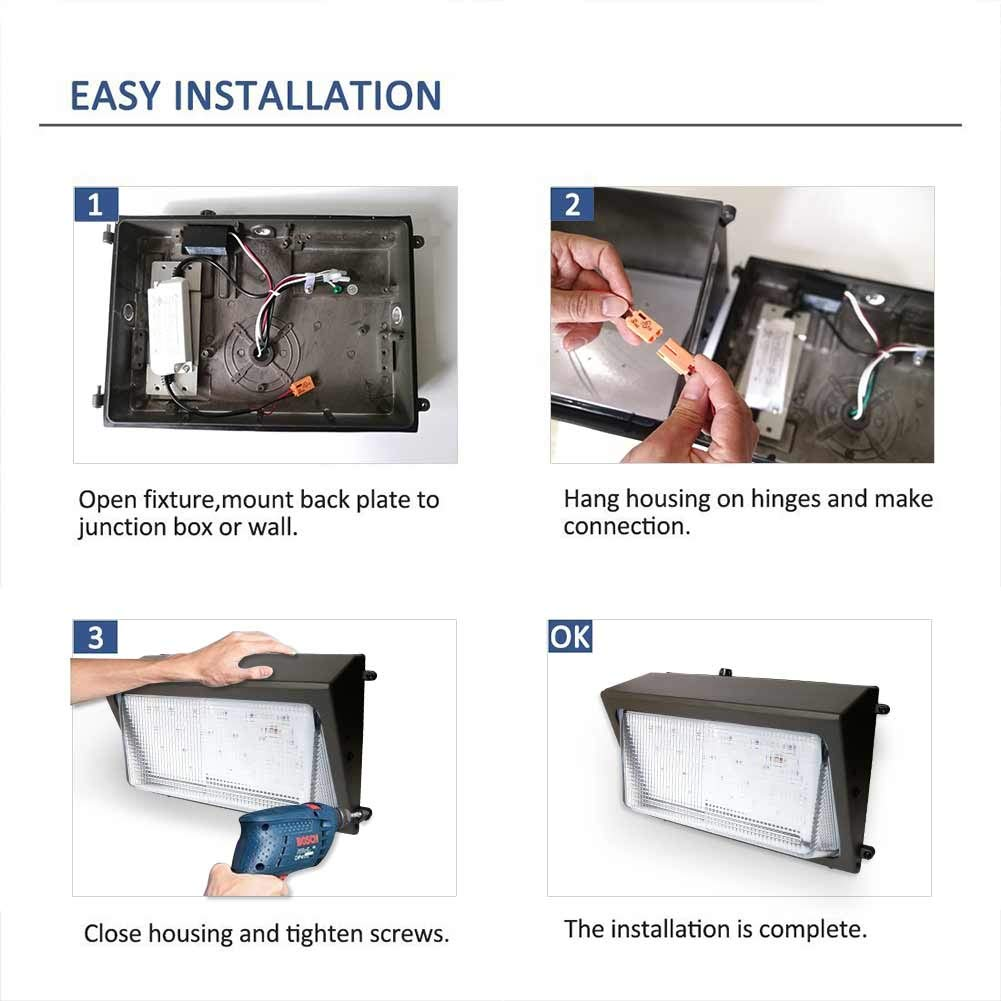 EASY INSTALLATION

1

Open fixture,mount back plate to junction box or wall.

2

Hang housing on hinges and make connection.

3

BOSCH

Close housing and tighten screws.

OK

The installation is complete.